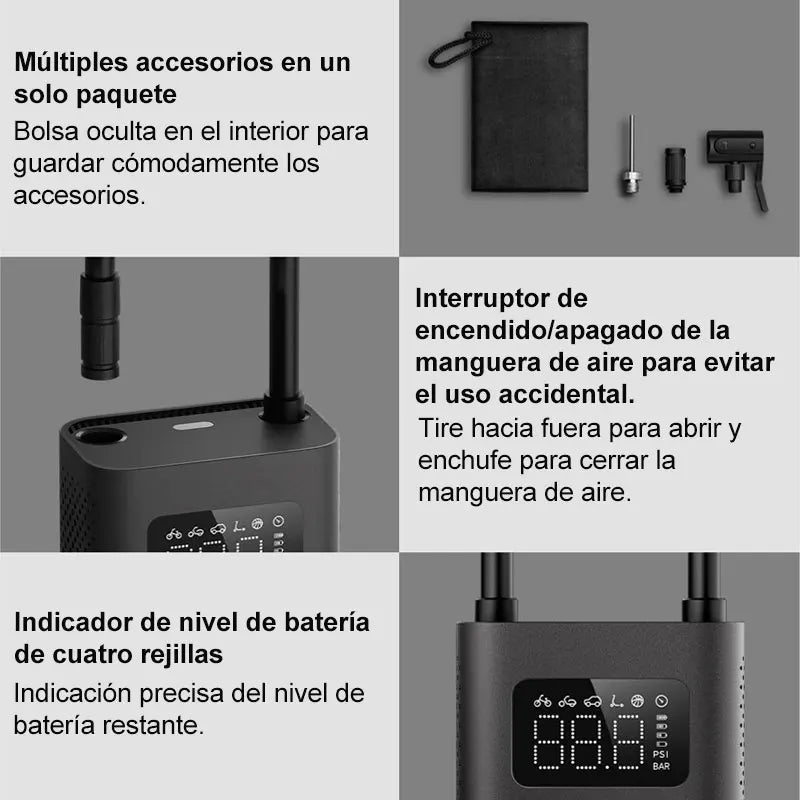 Múltiples accesorios en un solo paquete

Bolsa oculta en el interior para guardar cómodamente los accesorios.

Interruptor de encendido/apagado de la manguera de aire para evitar el uso accidental.

Tire hacia fuera para abrir y enchufe para cerrar la manguera de aire.

Indicador de nivel de batería de cuatro rejillas

Indicación precisa del nivel de batería restante.

88.8
PSI
BAR